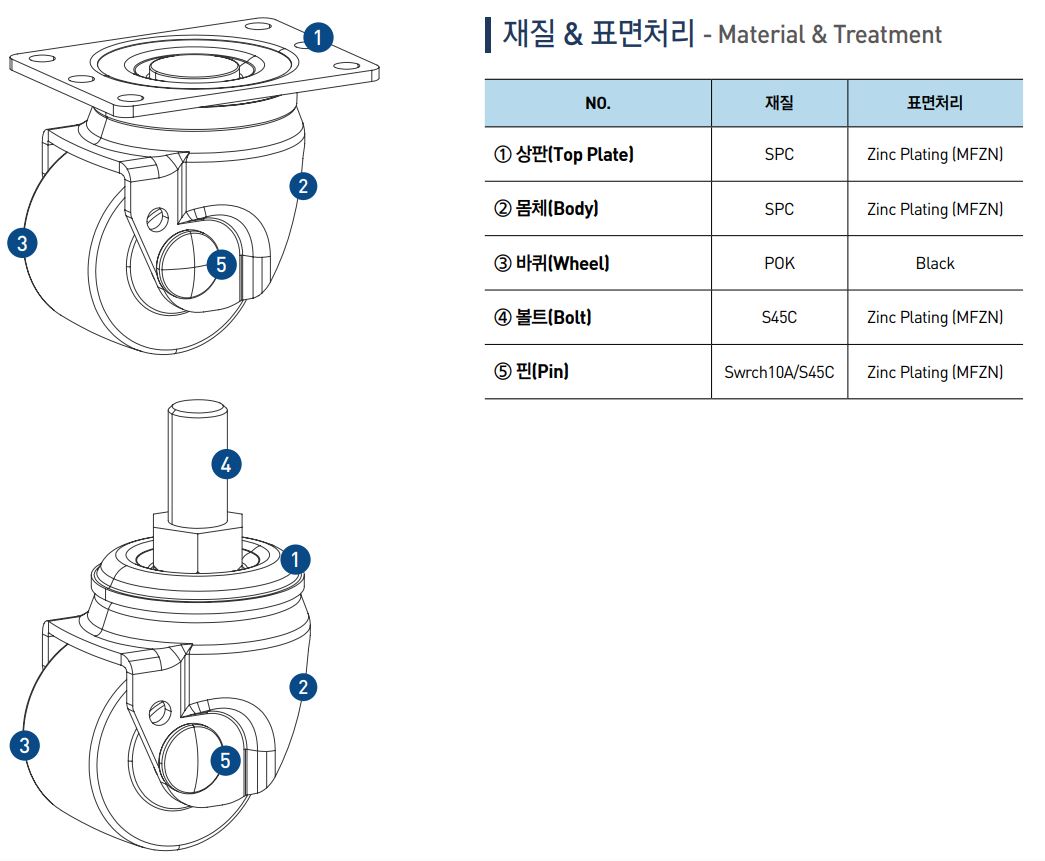 1
2
3
5
4
1
2
3
5

재질 & 표면처리 - Material & Treatment

| NO. | 재질 | 표면처리 |
|---|---|---|
| ① 상판(Top Plate) | SPC | Zinc Plating (MFZN) |
| ② 몸체(Body) | SPC | Zinc Plating (MFZN) |
| ③ 바퀴(Wheel) | POK | Black |
| ④ 볼트(Bolt) | S45C | Zinc Plating (MFZN) |
| ⑤ 핀(Pin) | Swrch10A/S45C | Zinc Plating (MFZN) |